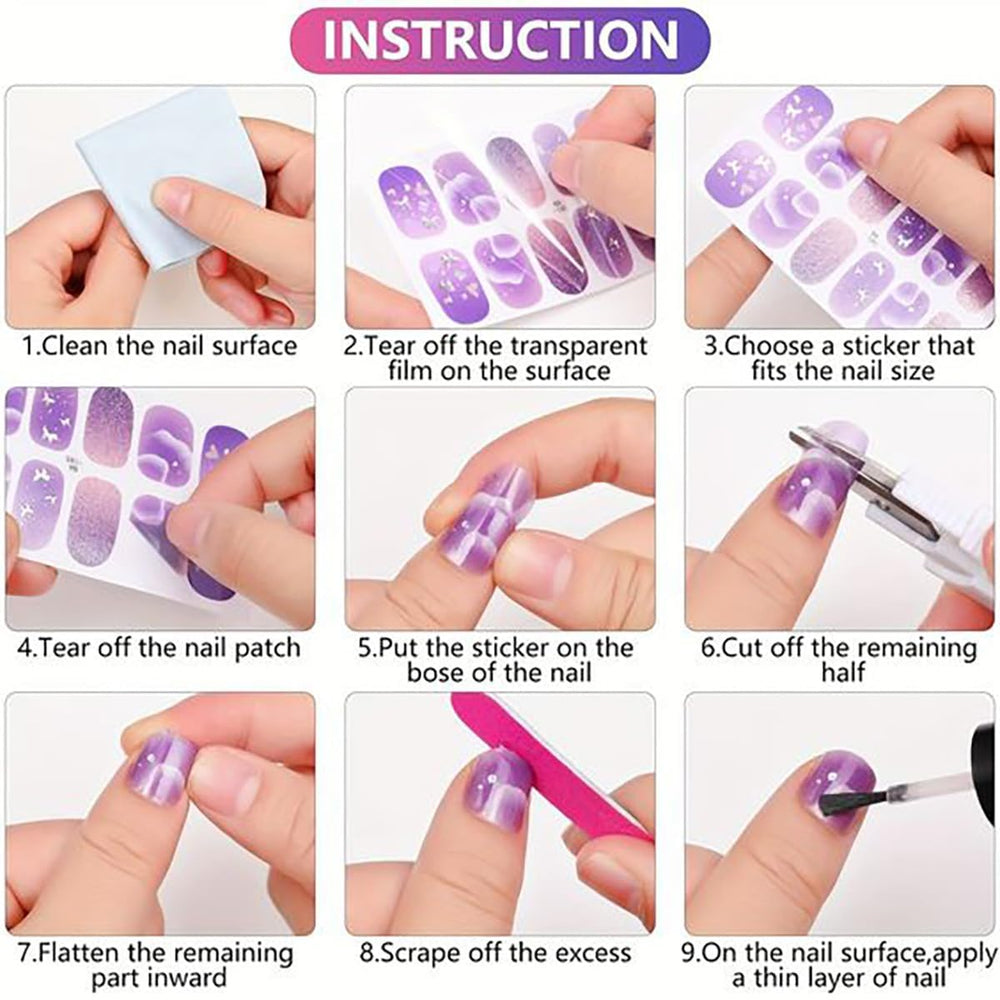 INSTRUCTION

1.Clean the nail surface

2.Tear off the transparent film on the surface

3.Choose a sticker that fits the nail size

4.Tear off the nail patch

5.Put the sticker on the bose of the nail

6.Cut off the remaining half

7.Flatten the remaining part inward

8.Scrape off the excess

9.On the nail surface,apply a thin layer of nail