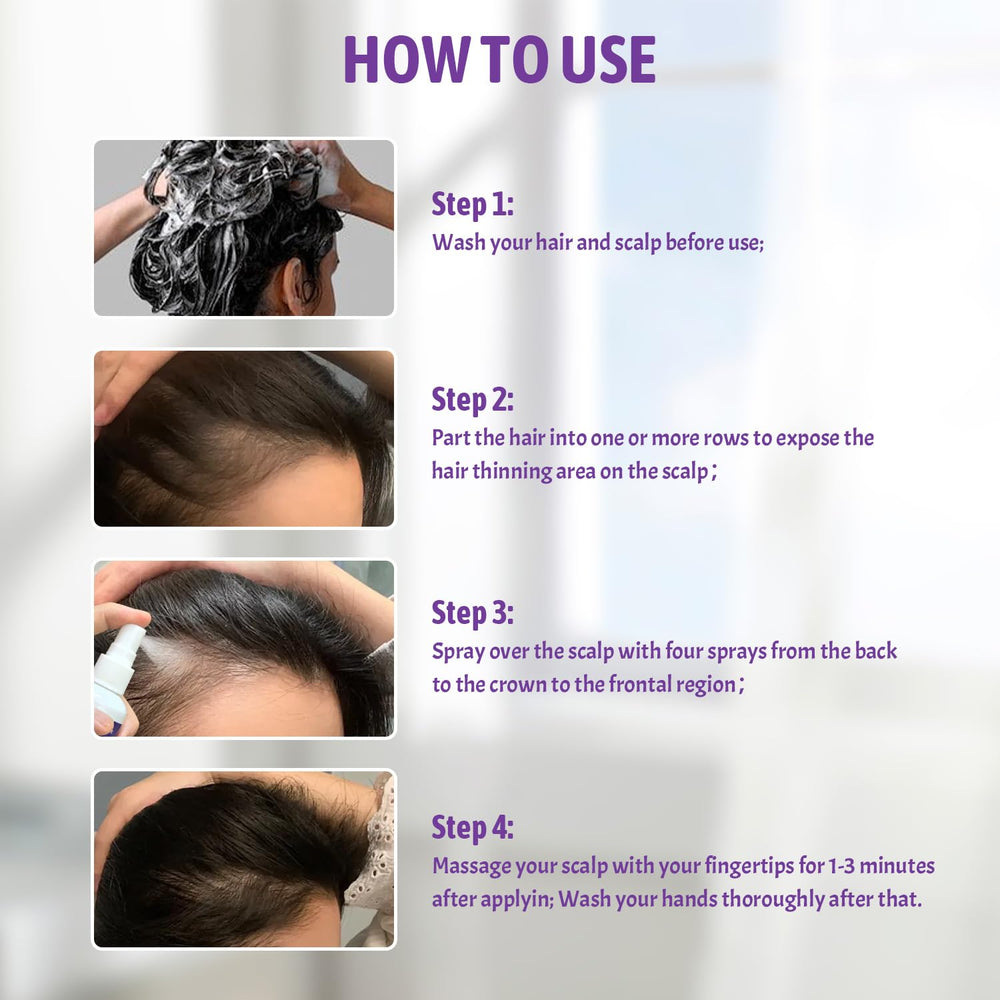 HOW TO USE

Step 1:
Wash your hair and scalp before use;

Step 2:
Part the hair into one or more rows to expose the hair thinning area on the scalp;

Step 3:
Spray over the scalp with four sprays from the back to the crown to the frontal region;

Step 4:
Massage your scalp with your fingertips for 1-3 minutes after applyin; Wash your hands thoroughly after that.