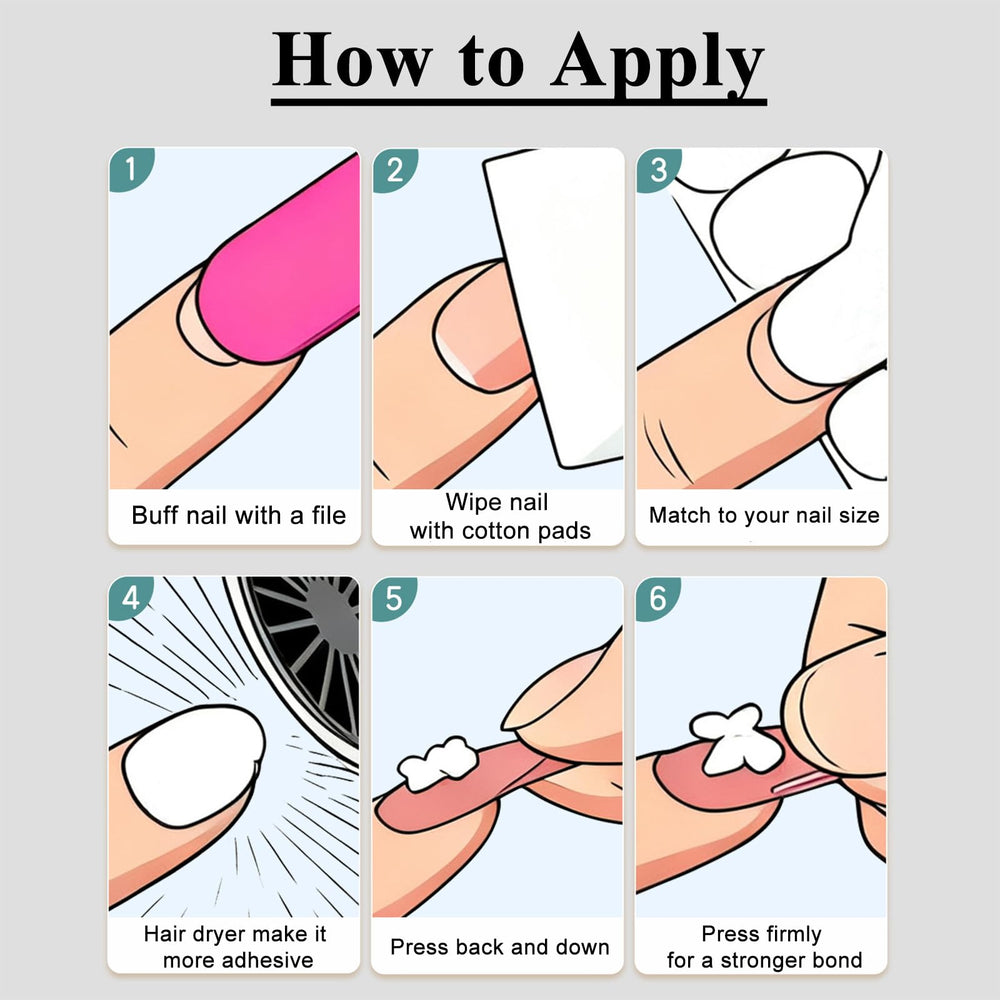 How to Apply

1
Buff nail with a file

2
Wipe nail with cotton pads

3
Match to your nail size

4
Hair dryer make it more adhesive

5
Press back and down

6
Press firmly for a stronger bond