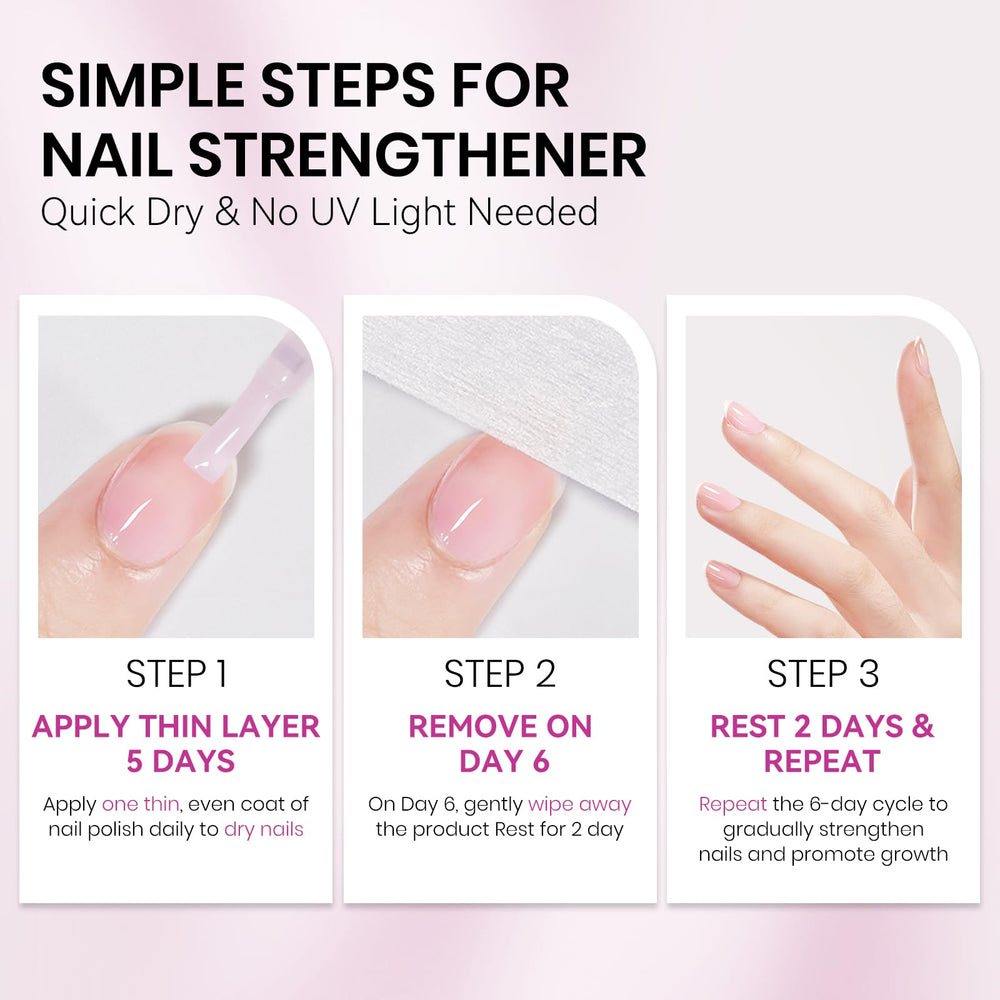 SIMPLE STEPS FOR NAIL STRENGTHENER
Quick Dry & No UV Light Needed

STEP 1
APPLY THIN LAYER 5 DAYS
Apply one thin, even coat of nail polish daily to dry nails

STEP 2
REMOVE ON DAY 6
On Day 6, gently wipe away the product Rest for 2 day

STEP 3
REST 2 DAYS & REPEAT
Repeat the 6-day cycle to gradually strengthen nails and promote growth