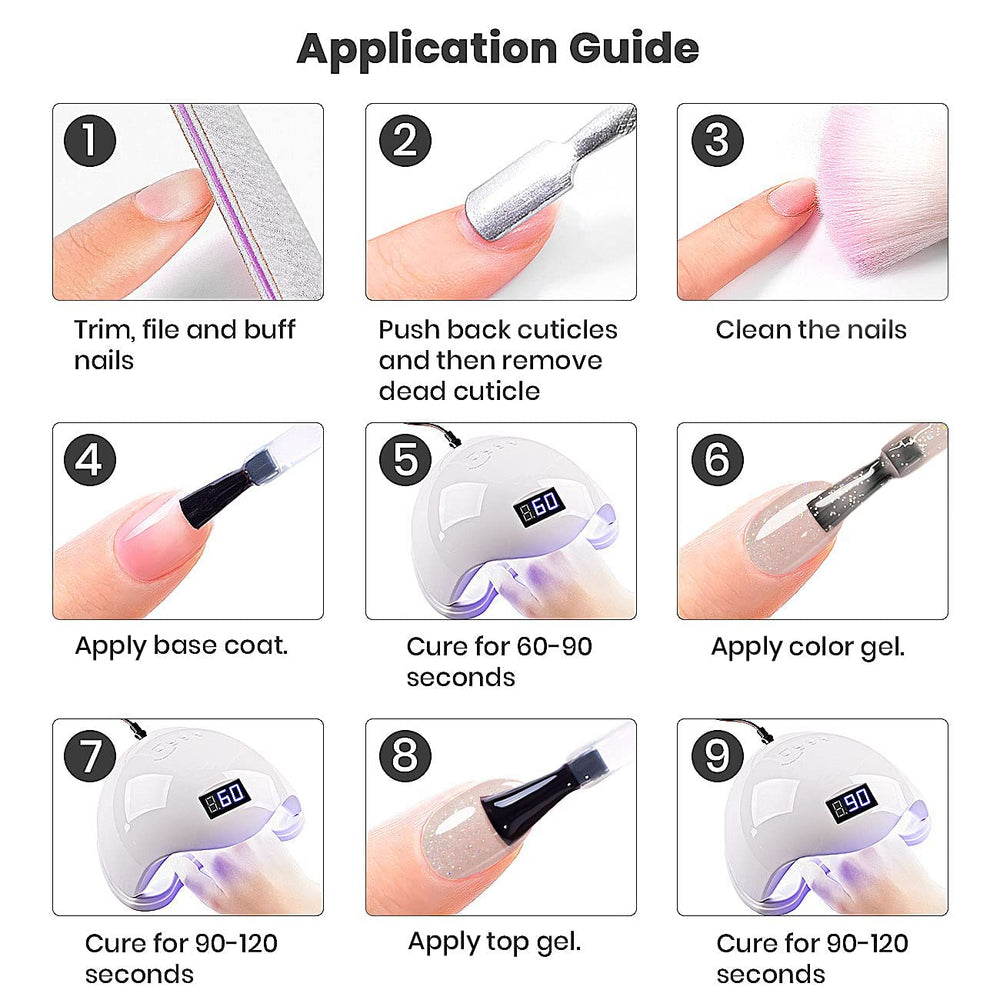 Application Guide

1

Trim, file and buff nails

2

Push back cuticles and then remove dead cuticle

3

Clean the nails

4

Apply base coat.

5

60

Cure for 60-90 seconds

6

Apply color gel.

7

60

Cure for 90-120 seconds

8

Apply top gel.

9

90

Cure for 90-120 seconds