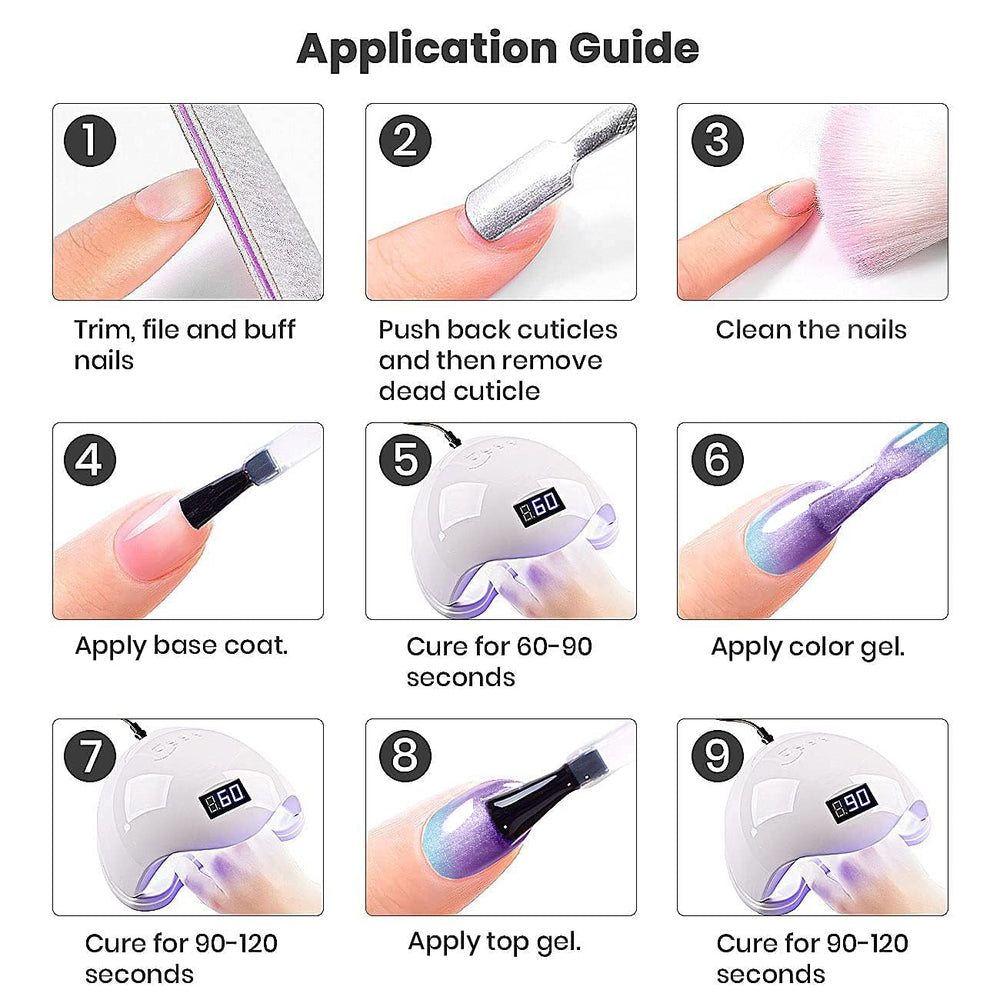 Application Guide

1

Trim, file and buff nails

2

Push back cuticles and then remove dead cuticle

3

Clean the nails

4

Apply base coat.

5

60

Cure for 60-90 seconds

6

Apply color gel.

7

60

Cure for 90-120 seconds

8

Apply top gel.

9

90

Cure for 90-120 seconds