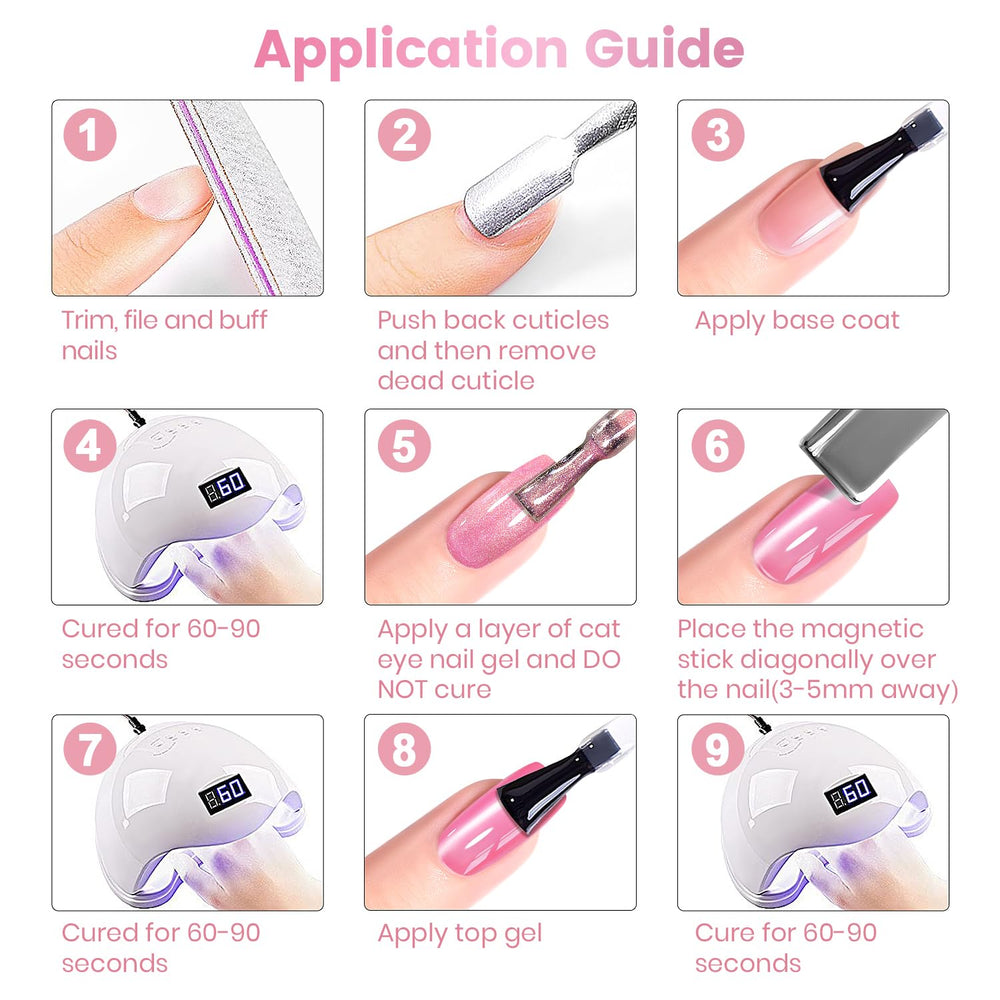 Application Guide

1

Trim, file and buff nails

2

Push back cuticles and then remove dead cuticle

3

Apply base coat

4

60

Cured for 60-90 seconds

5

Apply a layer of cat eye nail gel and DO NOT cure

6

Place the magnetic stick diagonally over the nail(3-5mm away)

7

60

Cured for 60-90 seconds

8

Apply top gel

9

60

Cure for 60-90 seconds