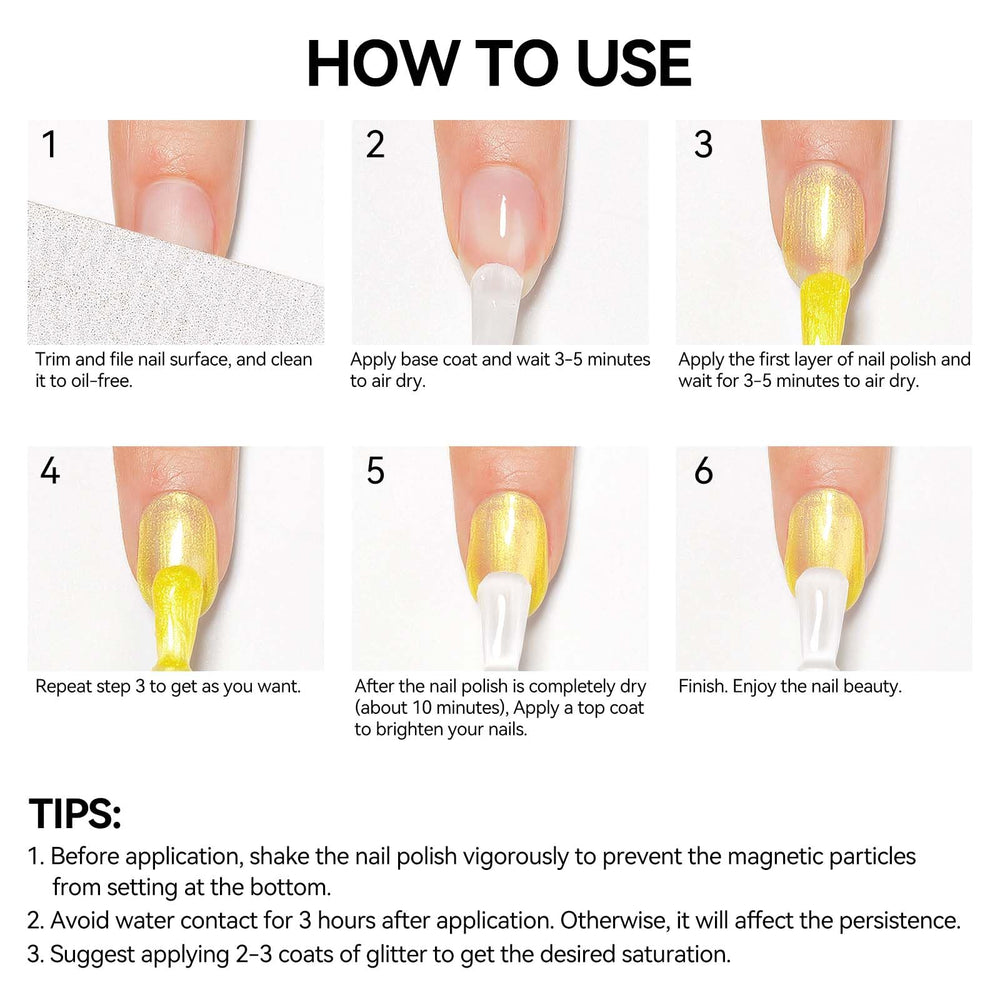 HOW TO USE

1

Trim and file nail surface, and clean it to oil-free.

2

Apply base coat and wait 3-5 minutes to air dry.

3

Apply the first layer of nail polish and wait for 3-5 minutes to air dry.

4

Repeat step 3 to get as you want.

5

After the nail polish is completely dry (about 10 minutes), Apply a top coat to brighten your nails.

6

Finish. Enjoy the nail beauty.

TIPS:

1. Before application, shake the nail polish vigorously to prevent the magnetic particles from setting at the bottom.
2. Avoid water contact for 3 hours after application. Otherwise, it will affect the persistence.
3. Suggest applying 2-3 coats of glitter to get the desired saturation.