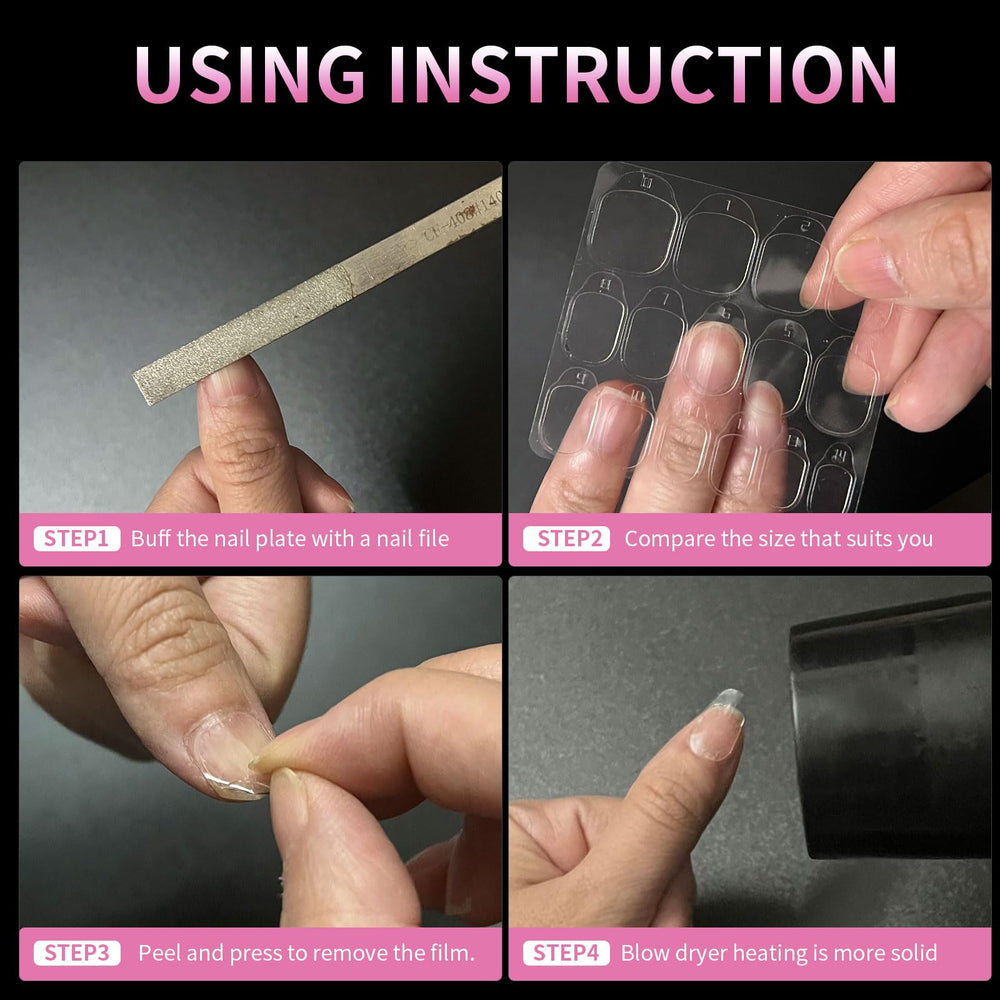 USING INSTRUCTION

STEP1 Buff the nail plate with a nail file

STEP2 Compare the size that suits you

STEP3 Peel and press to remove the film.

STEP4 Blow dryer heating is more solid