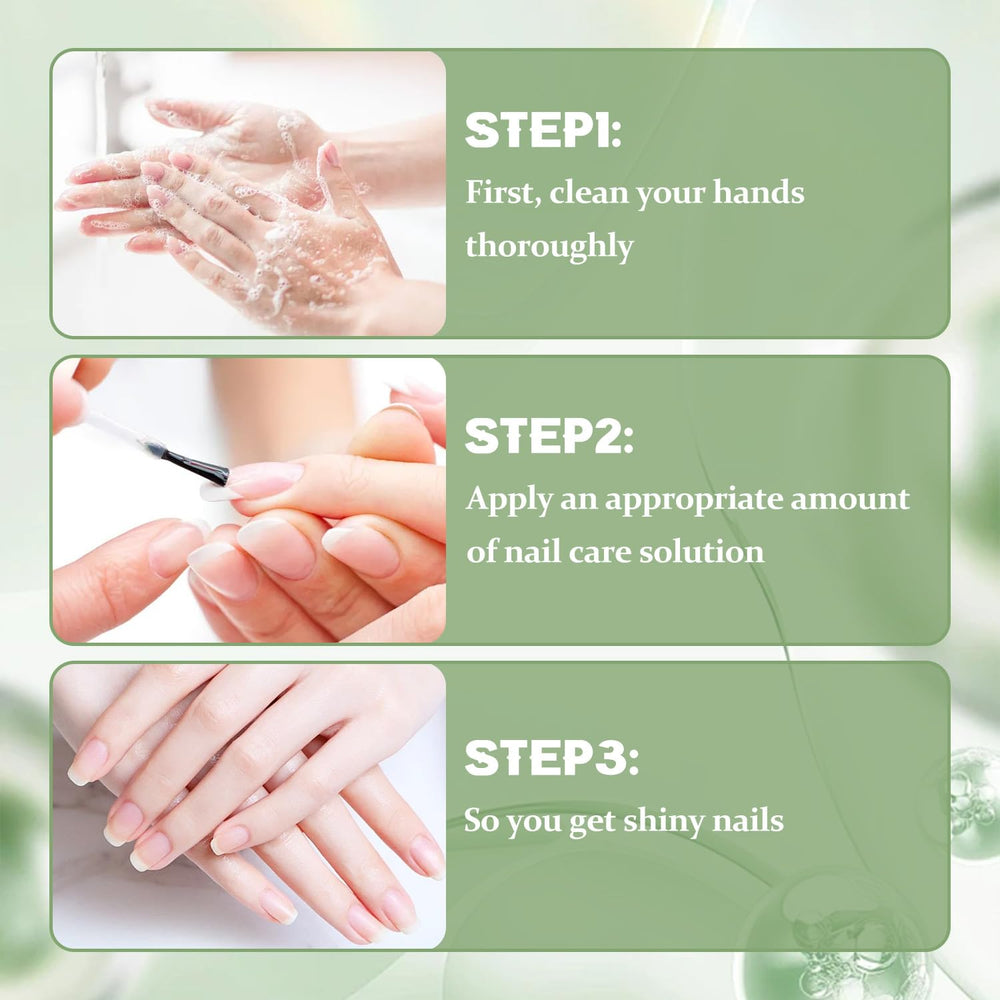 STEP1:
First, clean your hands thoroughly

STEP2:
Apply an appropriate amount of nail care solution

STEP3:
So you get shiny nails