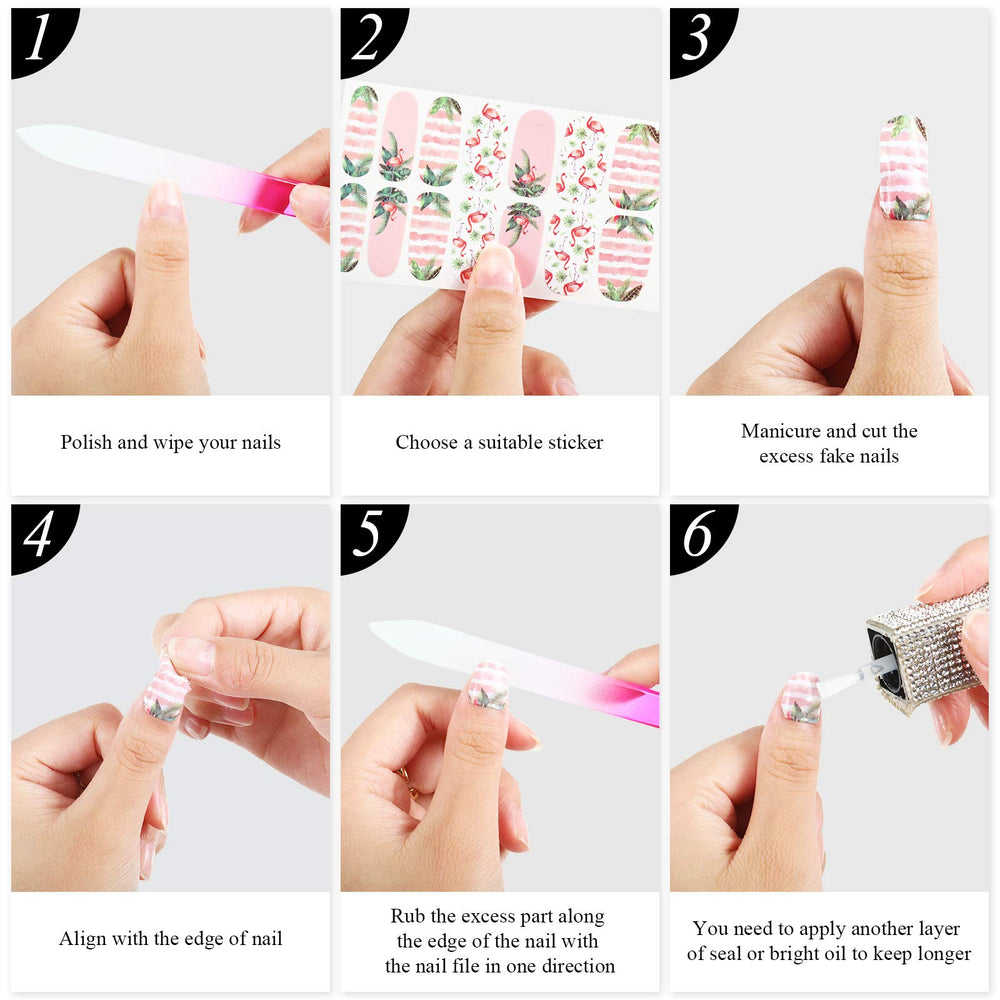 1

Polish and wipe your nails

2

Choose a suitable sticker

3

Manicure and cut the excess fake nails

4

Align with the edge of nail

5

Rub the excess part along the edge of the nail with the nail file in one direction

6

You need to apply another layer of seal or bright oil to keep longer