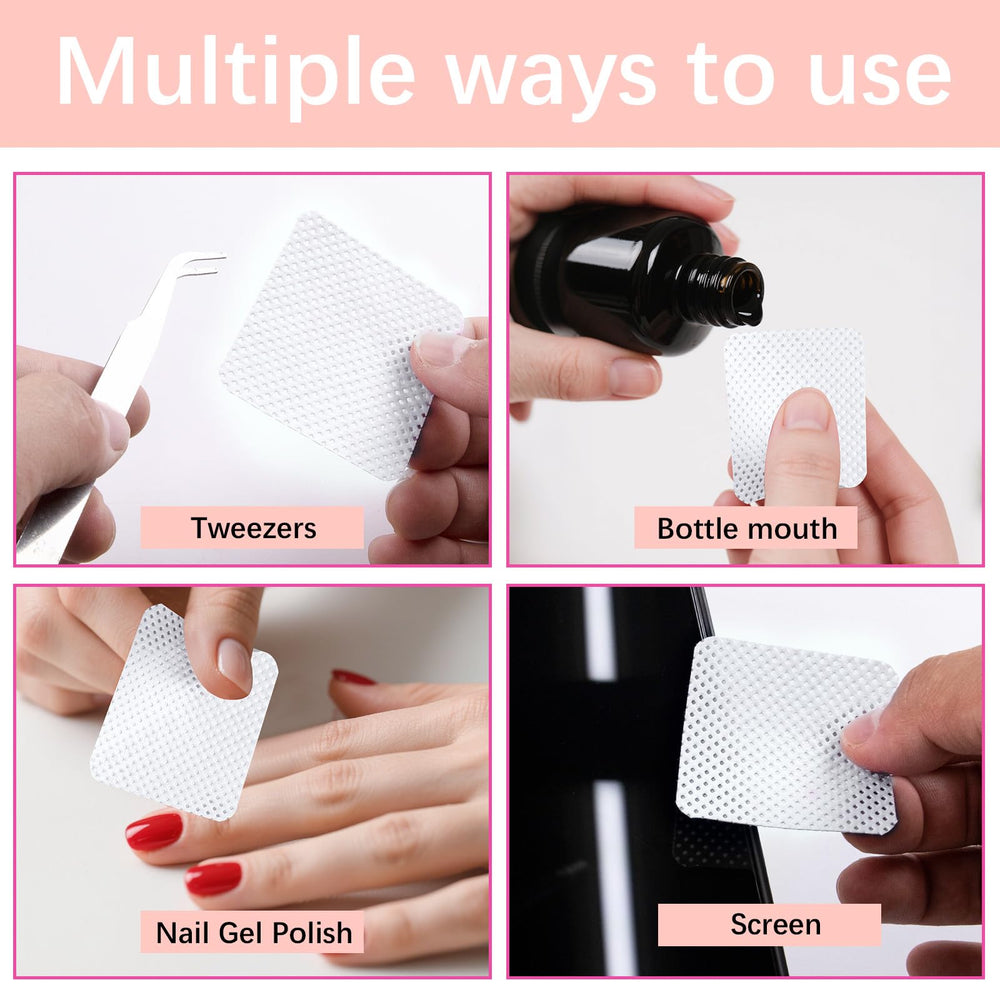 Multiple ways to use

Tweezers

Bottle mouth

Nail Gel Polish

Screen