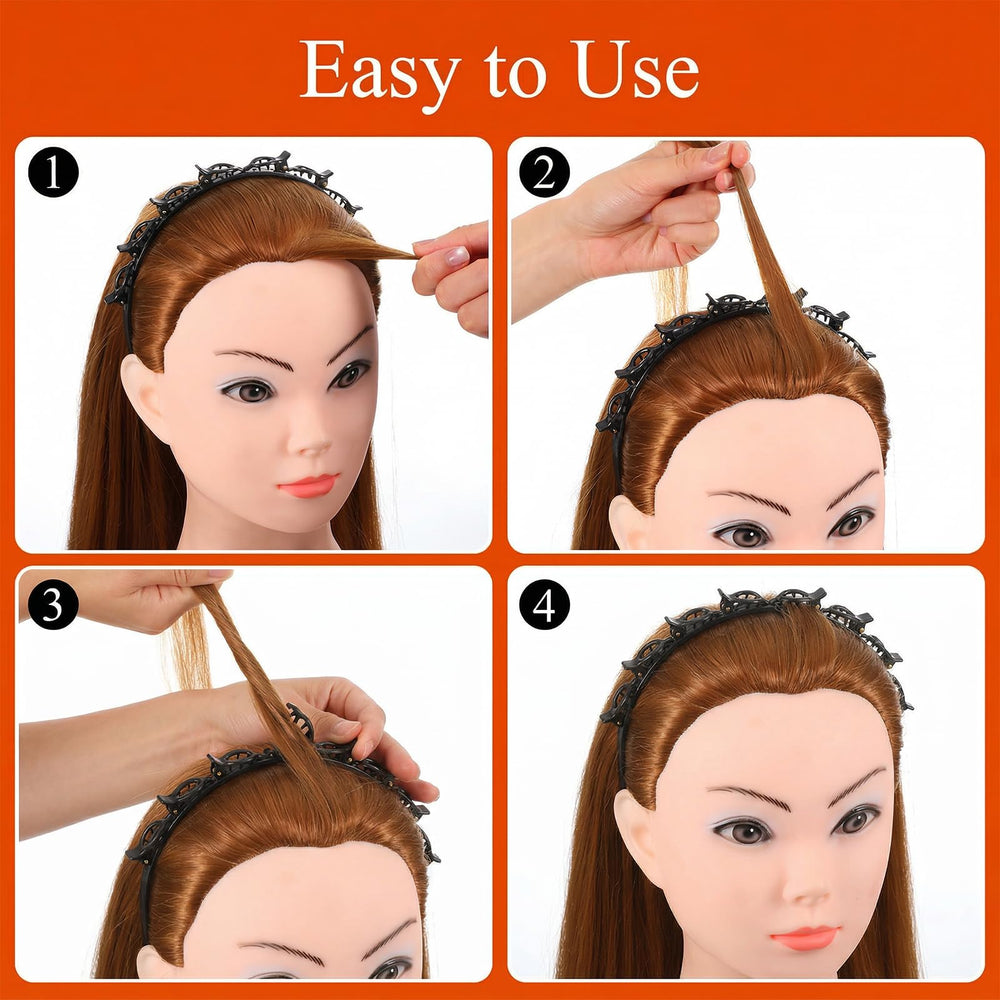 Easy to Use

1

2

3

4