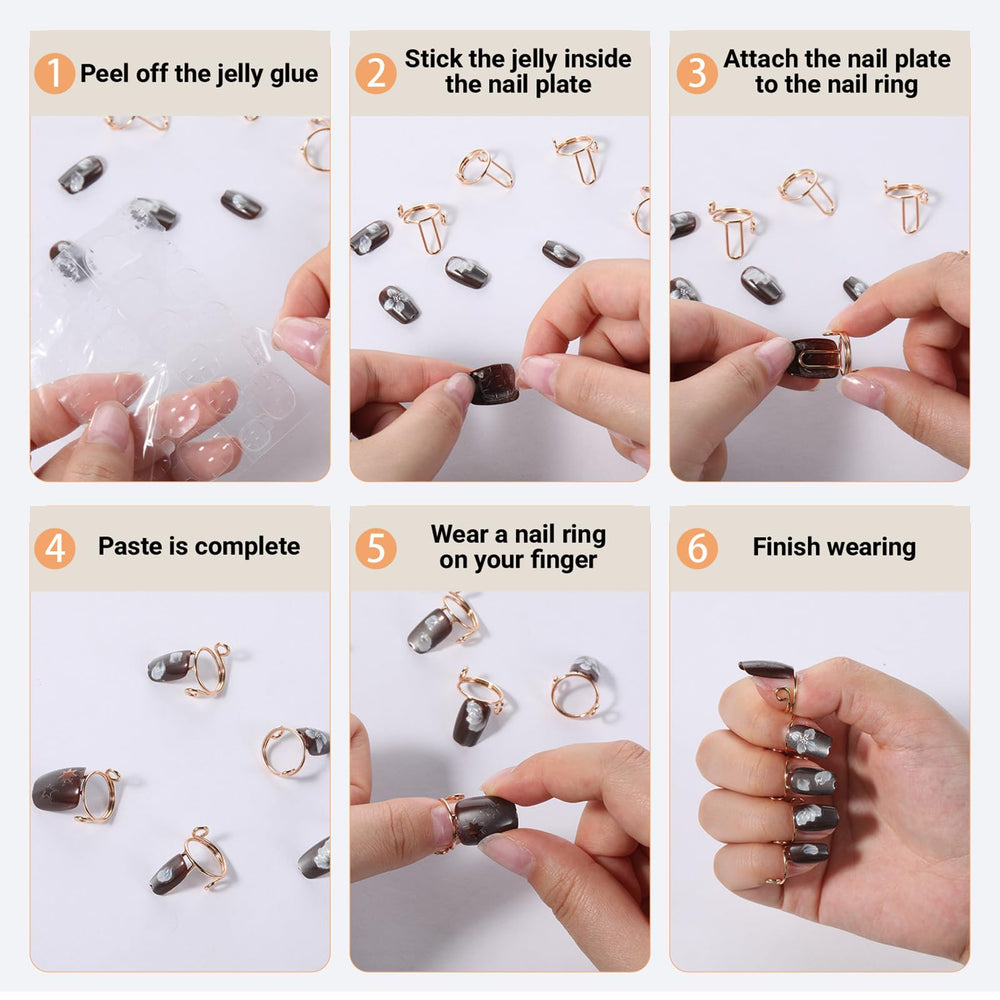 1 Peel off the jelly glue

2 Stick the jelly inside the nail plate

3 Attach the nail plate to the nail ring

4 Paste is complete

5 Wear a nail ring on your finger

6 Finish wearing