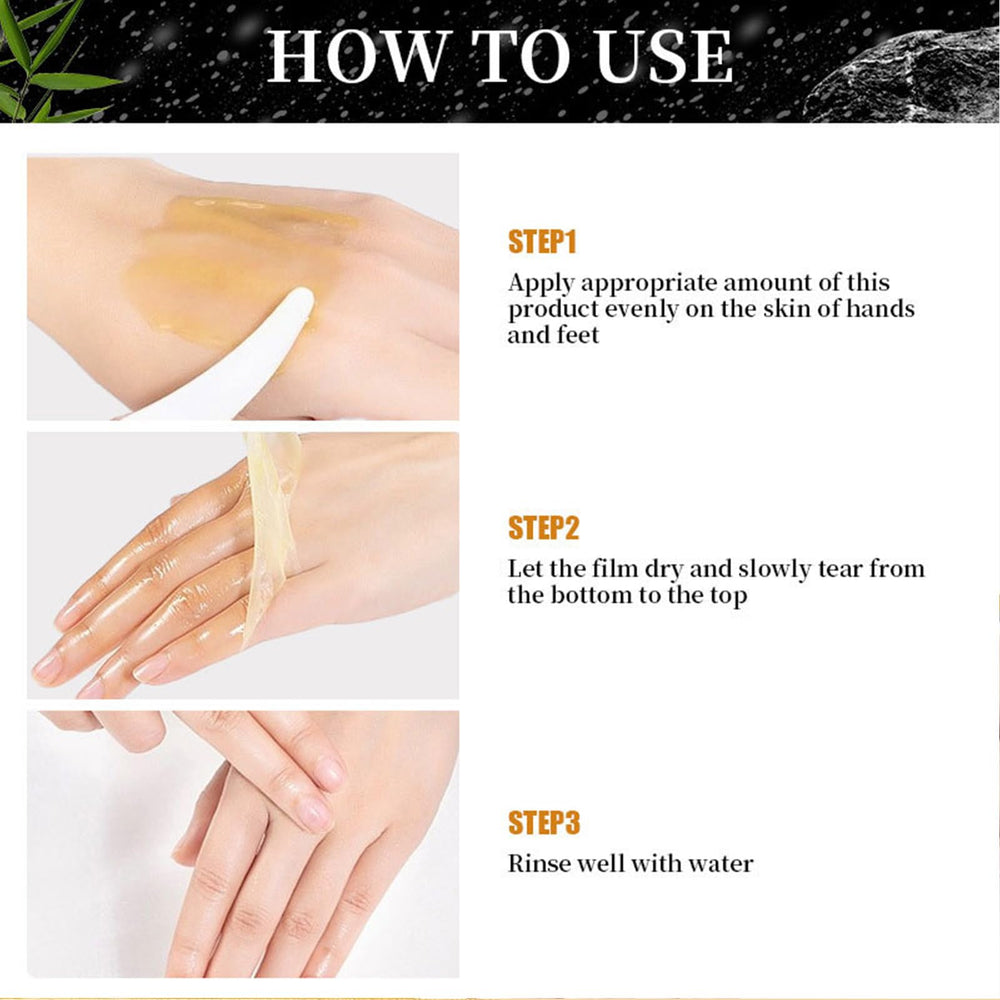 HOW TO USE

STEP1
Apply appropriate amount of this product evenly on the skin of hands and feet

STEP2
Let the film dry and slowly tear from the bottom to the top

STEP3
Rinse well with water