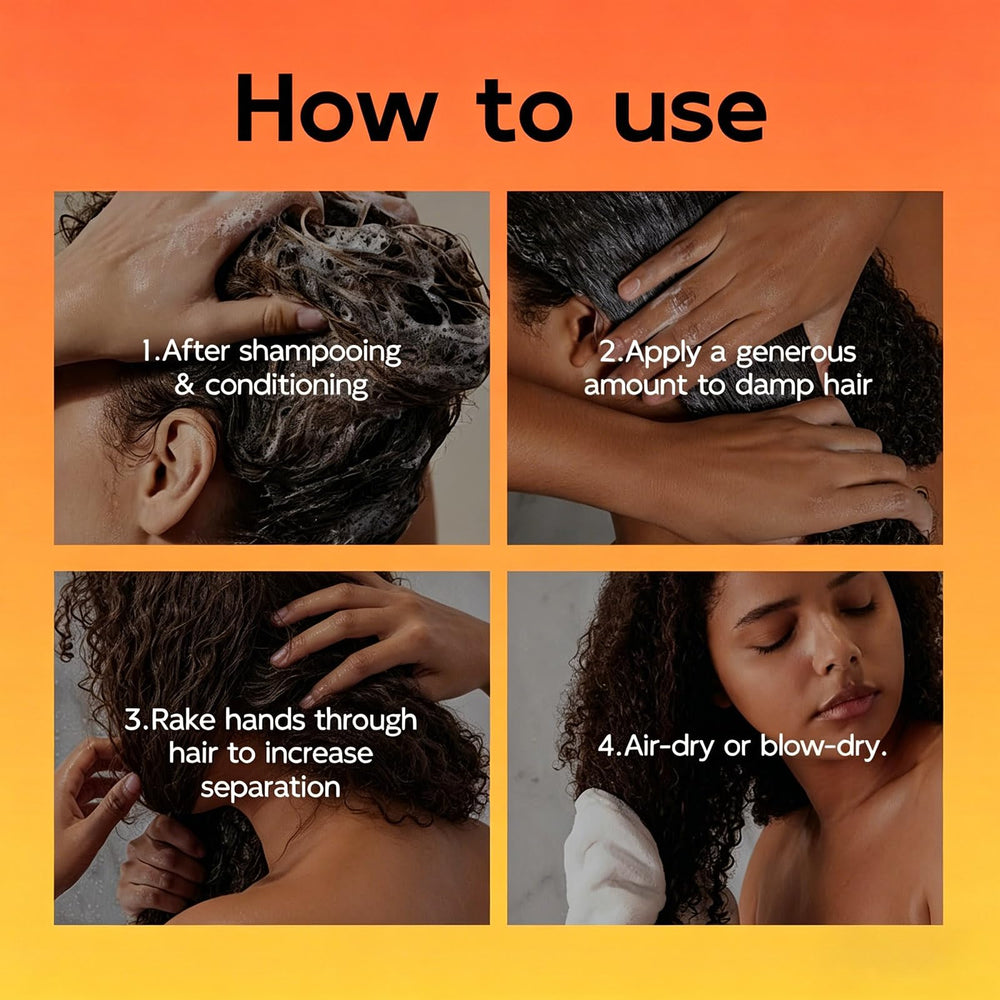 How to use

1.After shampooing & conditioning

2.Apply a generous amount to damp hair

3.Rake hands through hair to increase separation

4.Air-dry or blow-dry.