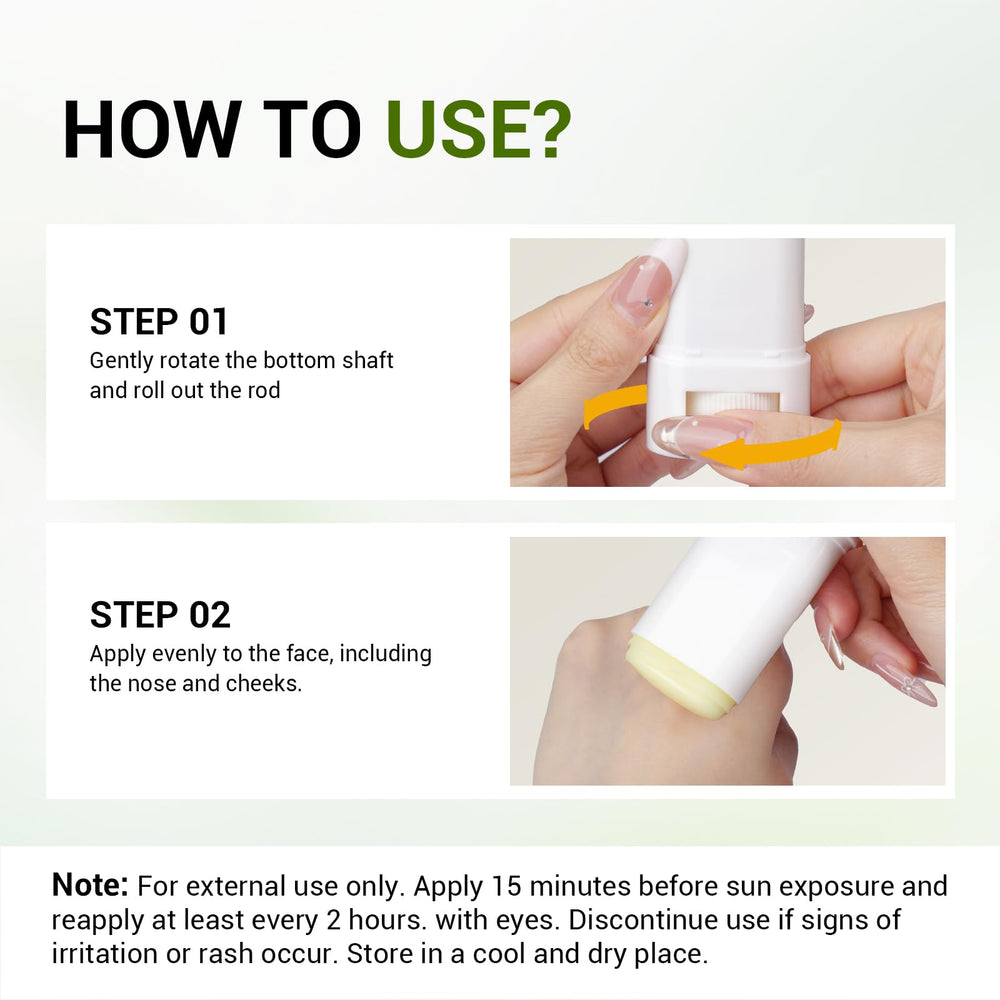 HOW TO USE?

STEP 01
Gently rotate the bottom shaft and roll out the rod

STEP 02
Apply evenly to the face, including the nose and cheeks.

Note: For external use only. Apply 15 minutes before sun exposure and reapply at least every 2 hours. with eyes. Discontinue use if signs of irritation or rash occur. Store in a cool and dry place.