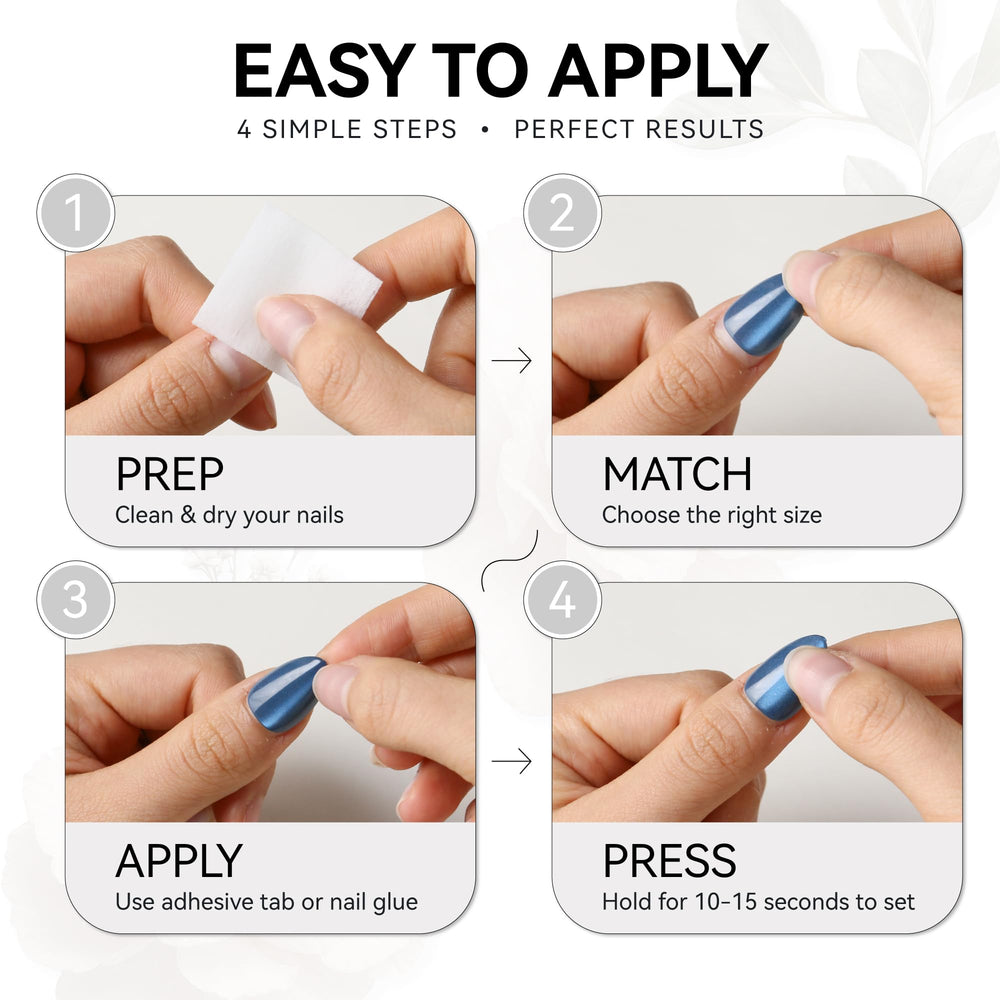 EASY TO APPLY
4 SIMPLE STEPS • PERFECT RESULTS

1
PREP
Clean & dry your nails

2
MATCH
Choose the right size

3
APPLY
Use adhesive tab or nail glue

4
PRESS
Hold for 10-15 seconds to set