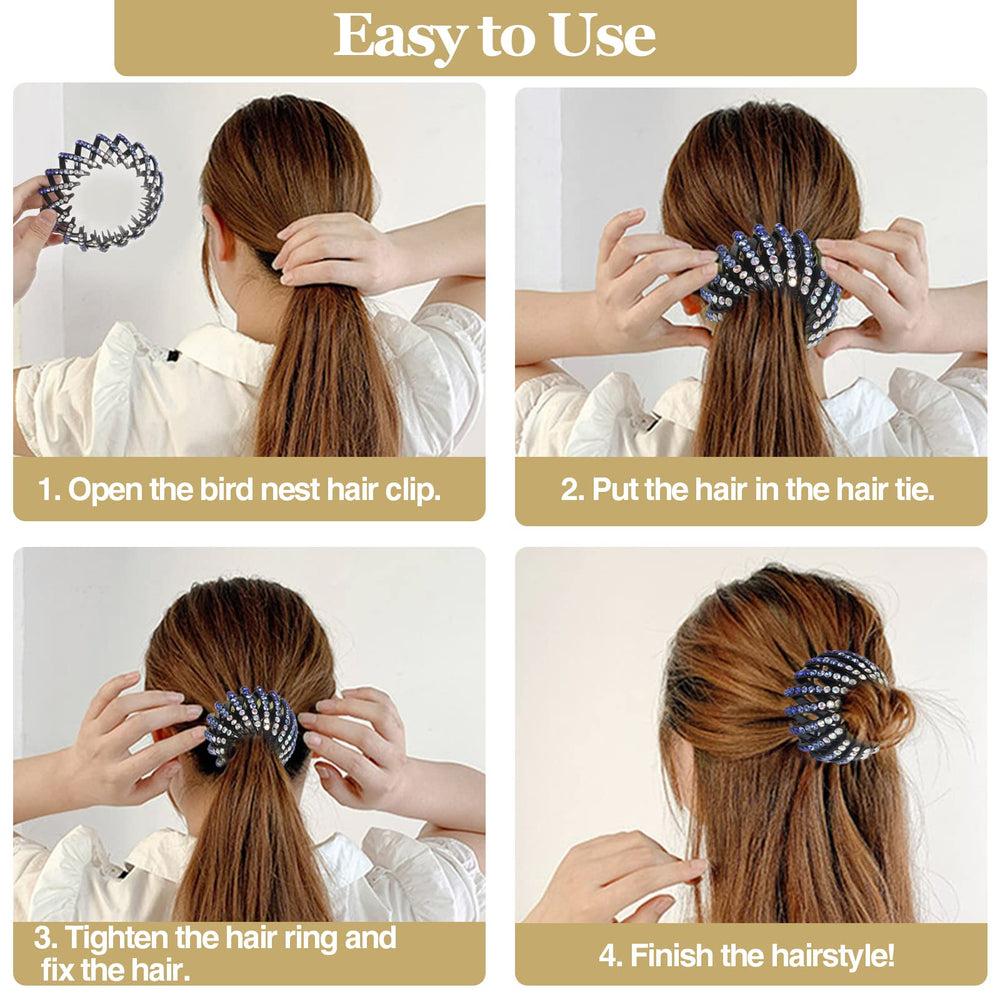 Easy to Use

1. Open the bird nest hair clip.

2. Put the hair in the hair tie.

3. Tighten the hair ring and fix the hair.

4. Finish the hairstyle!