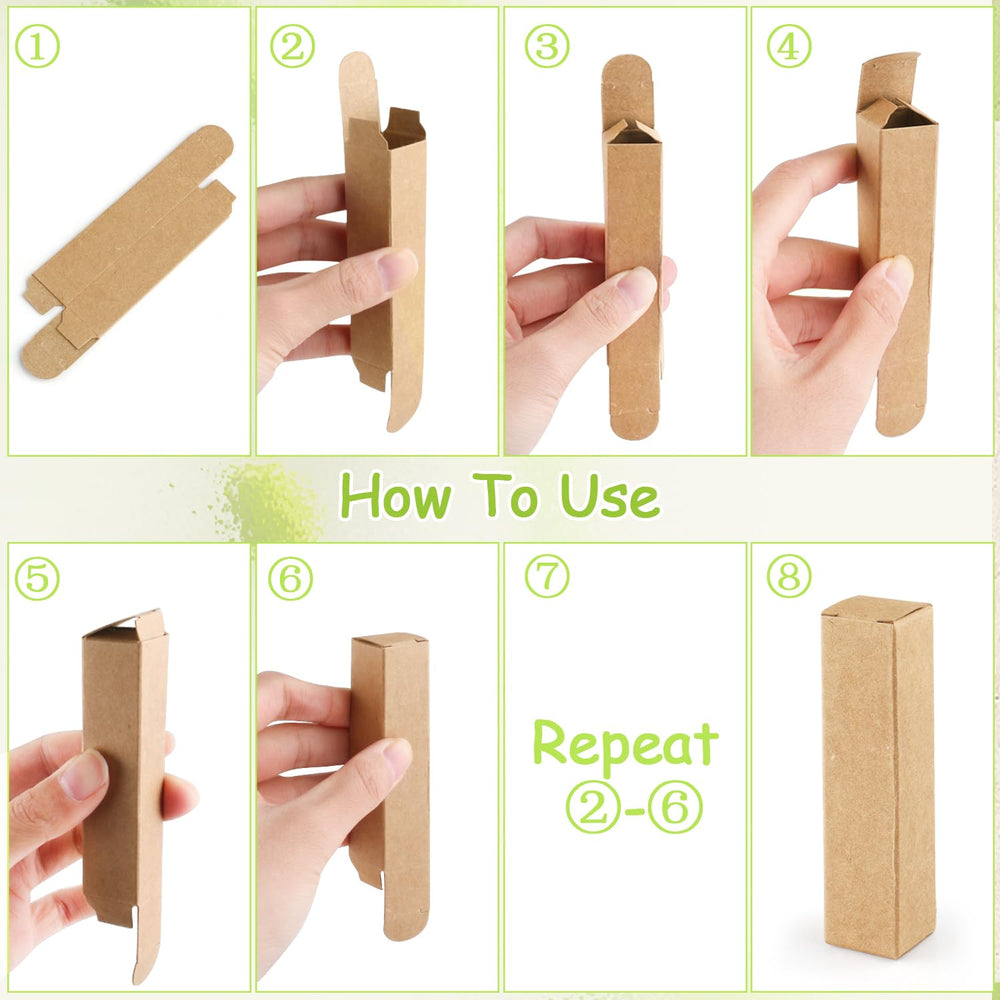 ①

②

③

④

How To Use

⑤

⑥

⑦

Repeat ②-⑥

⑧