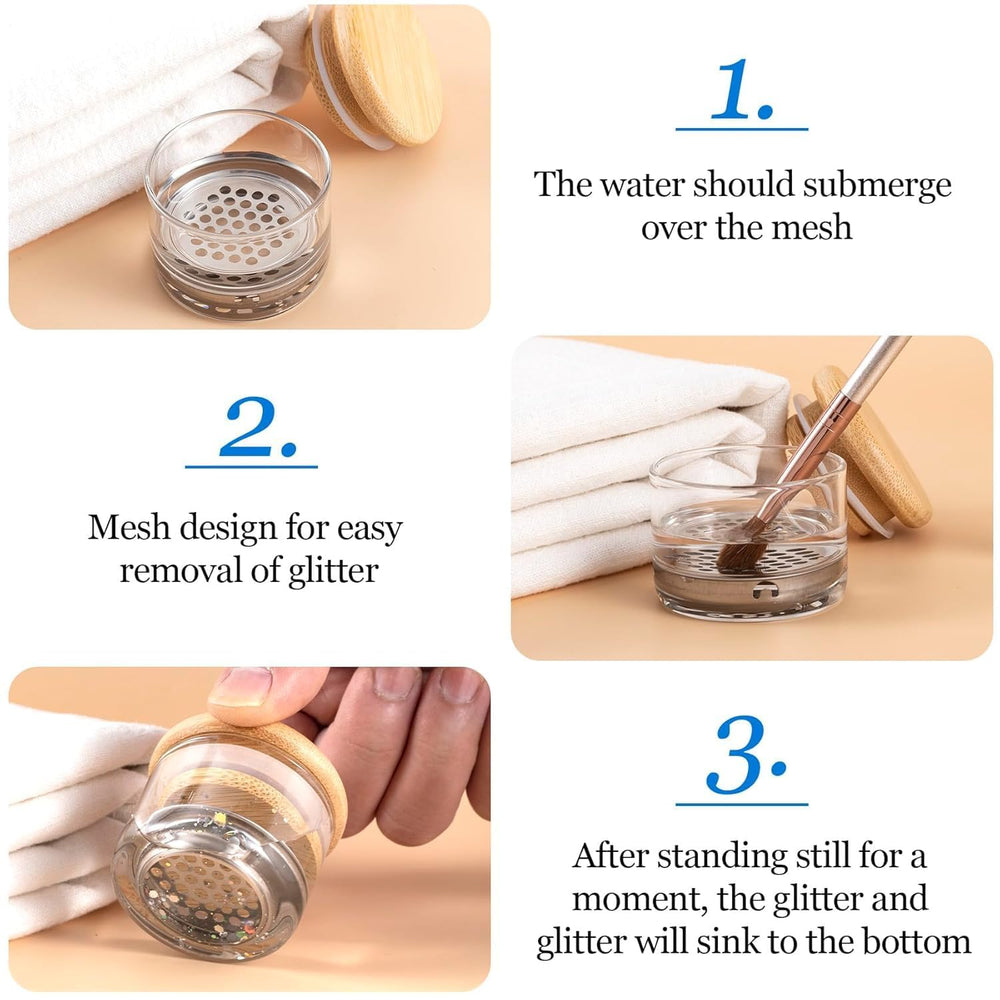 1.

The water should submerge over the mesh

2.

Mesh design for easy removal of glitter

3.

After standing still for a moment, the glitter and glitter will sink to the bottom