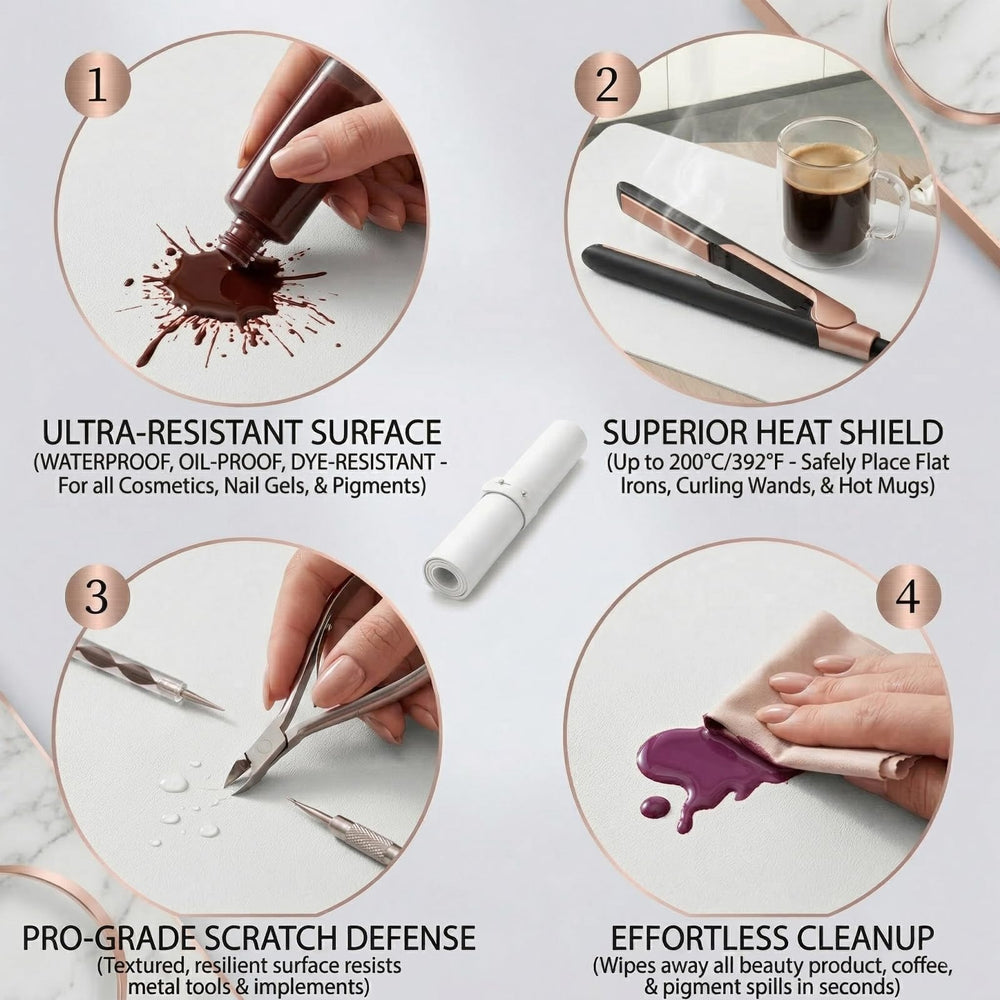 1

ULTRA-RESISTANT SURFACE
(WATERPROOF, OIL-PROOF, DYE-RESISTANT - For all Cosmetics, Nail Gels, & Pigments)

2

SUPERIOR HEAT SHIELD
(Up to 200°C/392°F - Safely Place Flat Irons, Curling Wands, & Hot Mugs)

3

PRO-GRADE SCRATCH DEFENSE
(Textured, resilient surface resists metal tools & implements)

4

EFFORTLESS CLEANUP
(Wipes away all beauty product, coffee, & pigment spills in seconds)