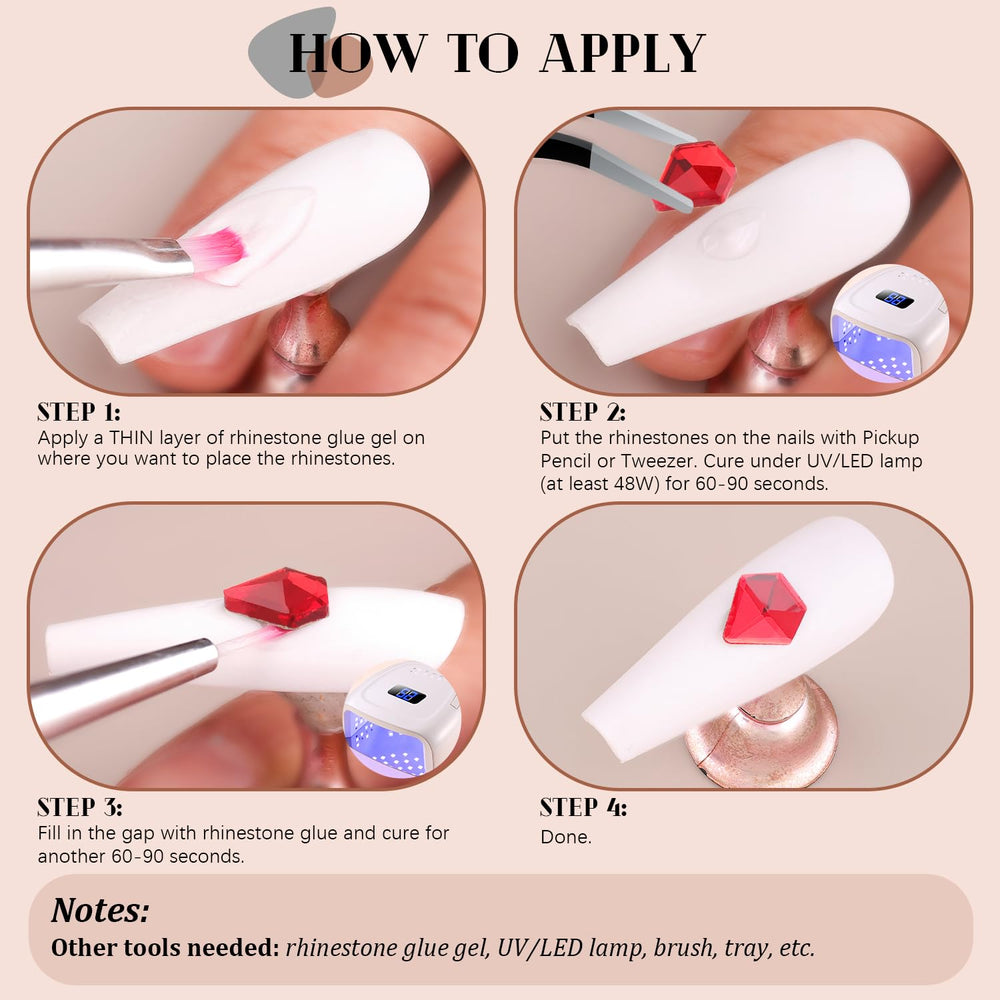 HOW TO APPLY

STEP 1:
Apply a THIN layer of rhinestone glue gel on where you want to place the rhinestones.

STEP 2:
Put the rhinestones on the nails with Pickup Pencil or Tweezer. Cure under UV/LED lamp (at least 48W) for 60-90 seconds.

STEP 3:
Fill in the gap with rhinestone glue and cure for another 60-90 seconds.

STEP 4:
Done.

Notes:
Other tools needed: rhinestone glue gel, UV/LED lamp, brush, tray, etc.