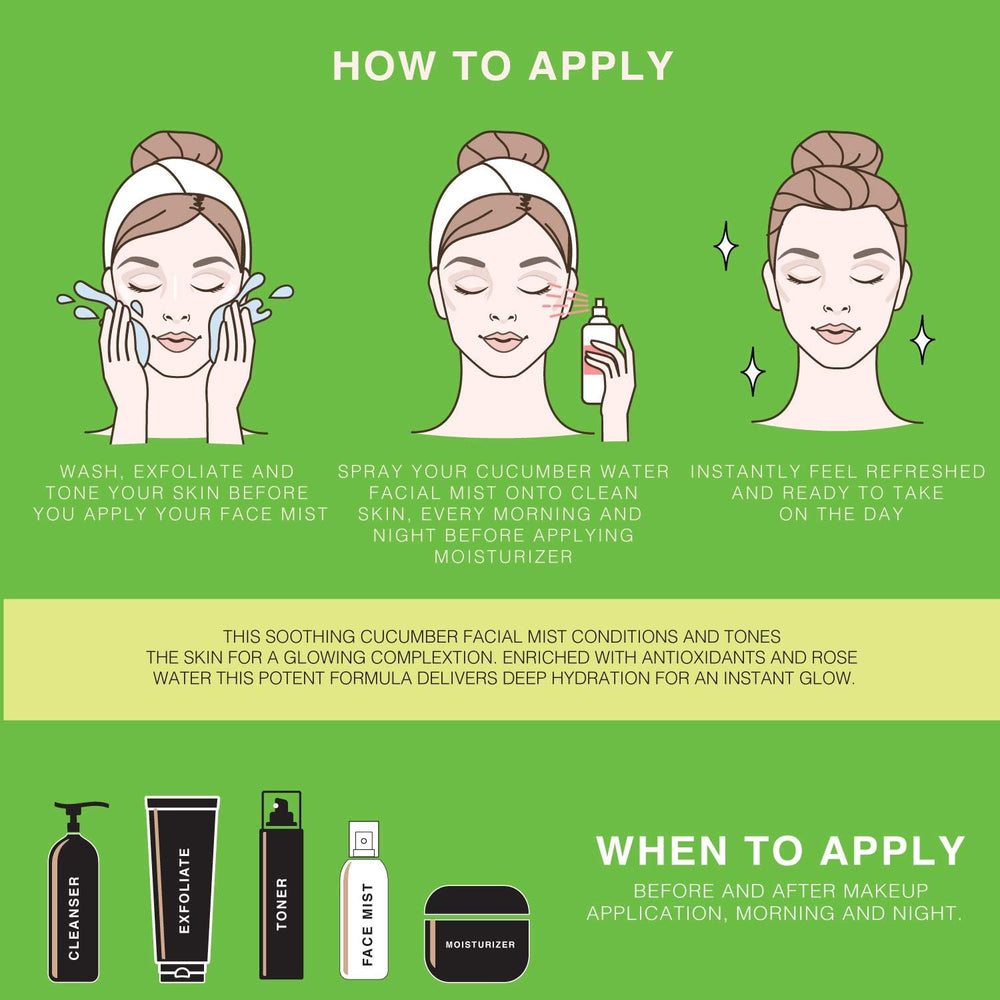 HOW TO APPLY

WASH, EXFOLIATE AND TONE YOUR SKIN BEFORE YOU APPLY YOUR FACE MIST

SPRAY YOUR CUCUMBER WATER FACIAL MIST ONTO CLEAN SKIN, EVERY MORNING AND NIGHT BEFORE APPLYING MOISTURIZER

INSTANTLY FEEL REFRESHED AND READY TO TAKE ON THE DAY

THIS SOOTHING CUCUMBER FACIAL MIST CONDITIONS AND TONES THE SKIN FOR A GLOWING COMPLEXTION. ENRICHED WITH ANTIOXIDANTS AND ROSE WATER THIS POTENT FORMULA DELIVERS DEEP HYDRATION FOR AN INSTANT GLOW.

CLEANSER

EXFOLIATE

TONER

FACE MIST

MOISTURIZER

WHEN TO APPLY

BEFORE AND AFTER MAKEUP APPLICATION, MORNING AND NIGHT.