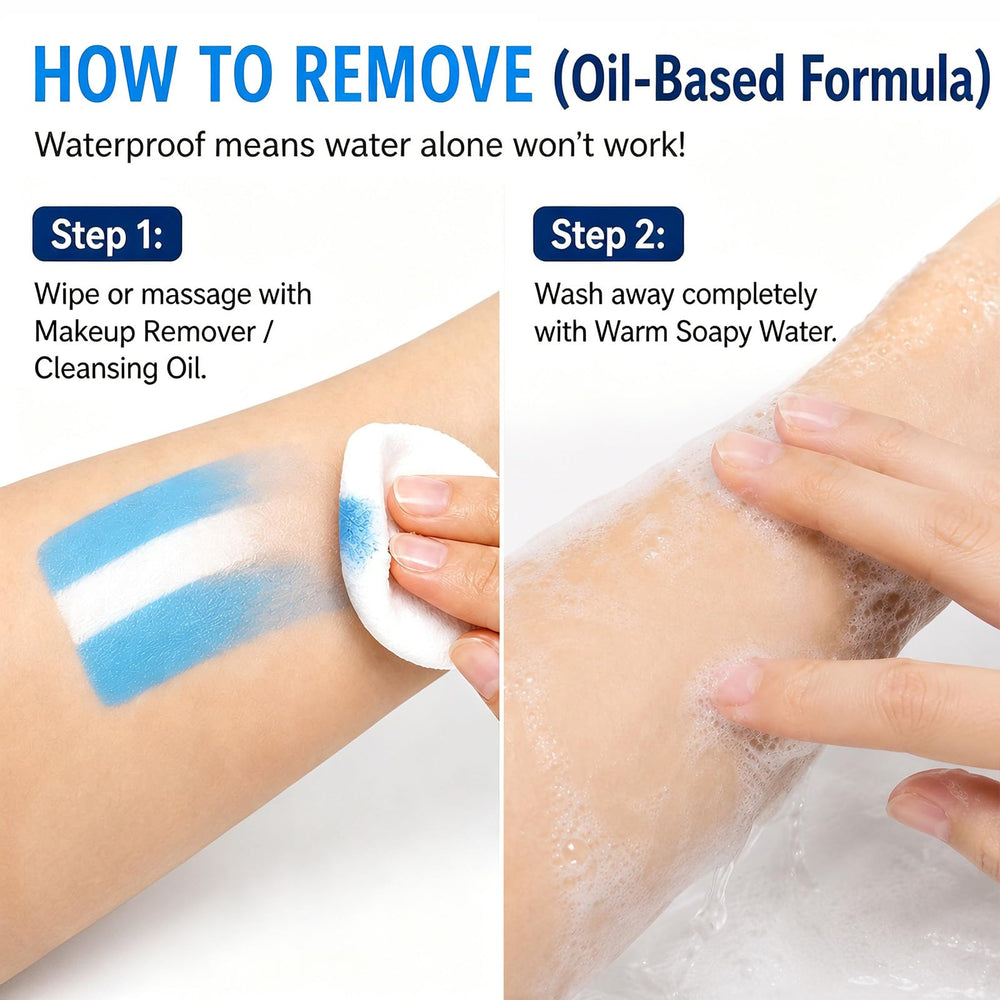 HOW TO REMOVE (Oil-Based Formula)

Waterproof means water alone won't work!

Step 1:

Wipe or massage with Makeup Remover / Cleansing Oil.

Step 2:

Wash away completely with Warm Soapy Water.